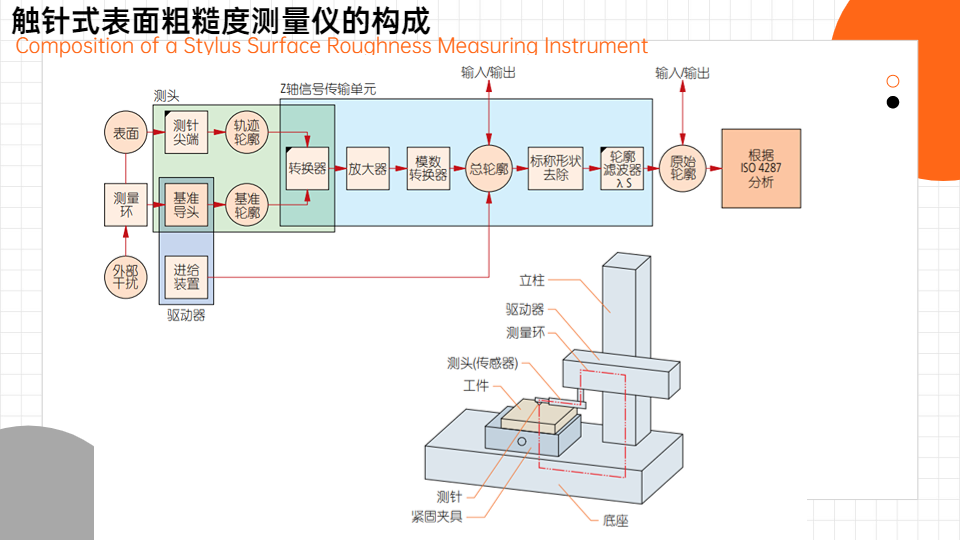 触针式表面粗糙度测量仪的构成
Composition of a Stylus Surface Roughness Measuring Instrument

测头

Z轴信号传输单元

输入/输出

输入/输出

表面

测针尖端

轨迹轮廓

转换器

放大器

模数转换器

总轮廓

标称形状去除

轮廓滤波器 λS

原始轮廓

根据 ISO 4287 分析

测量环

基准导头

基准轮廓

外部干扰

进给装置

驱动器

立柱

驱动器

测量环

测头(传感器)

工件

测针

紧固夹具

底座